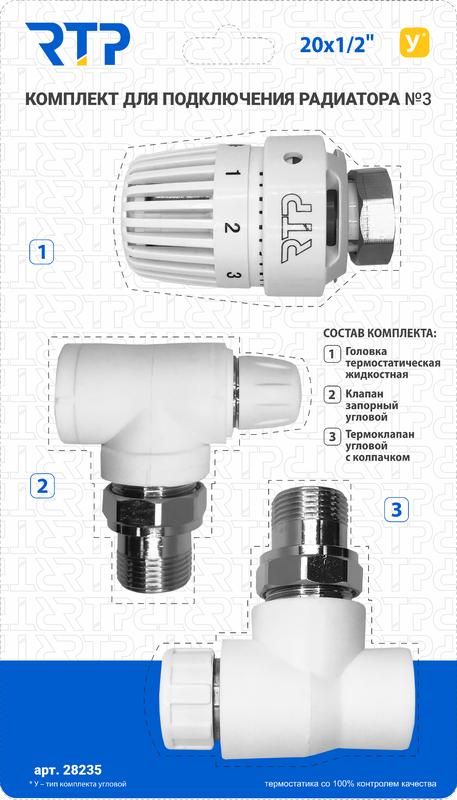 RTP

20x1/2" У*

КОМПЛЕКТ ДЛЯ ПОДКЛЮЧЕНИЯ РАДИАТОРА №3

1 2 3

RTP

1

СОСТАВ КОМПЛЕКТА:

1 Головка термостатическая жидкостная

2 Клапан запорный угловой

3 Термоклапан угловой с колпачком

2

3

арт. 28235

* У – тип комплекта угловой

термостатика со 100% контролем качества